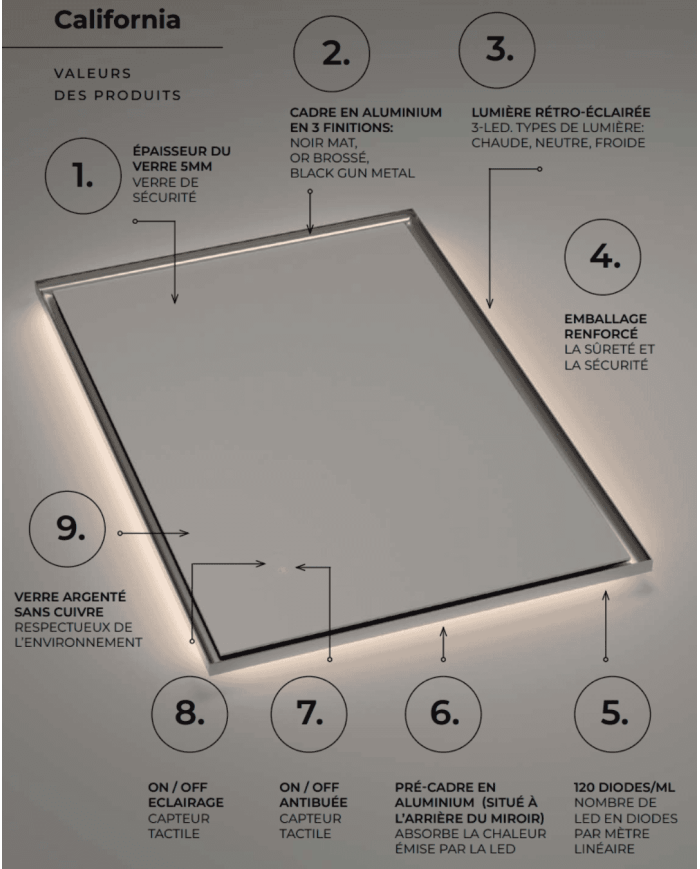 California

VALEURS
DES PRODUITS

1.

ÉPAISSEUR DU VERRE 5MM
VERRE DE SÉCURITÉ

2.

CADRE EN ALUMINIUM EN 3 FINITIONS:
NOIR MAT,
OR BROSSÉ,
BLACK GUN METAL

3.

LUMIÈRE RÉTRO-ÉCLAIRÉE
3-LED. TYPES DE LUMIÈRE:
CHAUDE, NEUTRE, FROIDE

4.

EMBALLAGE RENFORCÉ
LA SÛRETÉ ET LA SÉCURITÉ

9.

VERRE ARGENTÉ SANS CUIVRE
RESPECTUEUX DE L'ENVIRONNEMENT

8.

ON / OFF ECLAIRAGE
CAPTEUR TACTILE

7.

ON / OFF ANTIBUÉE
CAPTEUR TACTILE

6.

PRÉ-CADRE EN ALUMINIUM (SITUÉ À L'ARRIÈRE DU MIROIR)
ABSORBE LA CHALEUR ÉMISE PAR LA LED

5.

120 DIODES/ML
NOMBRE DE LED EN DIODES PAR MÈTRE LINÉAIRE