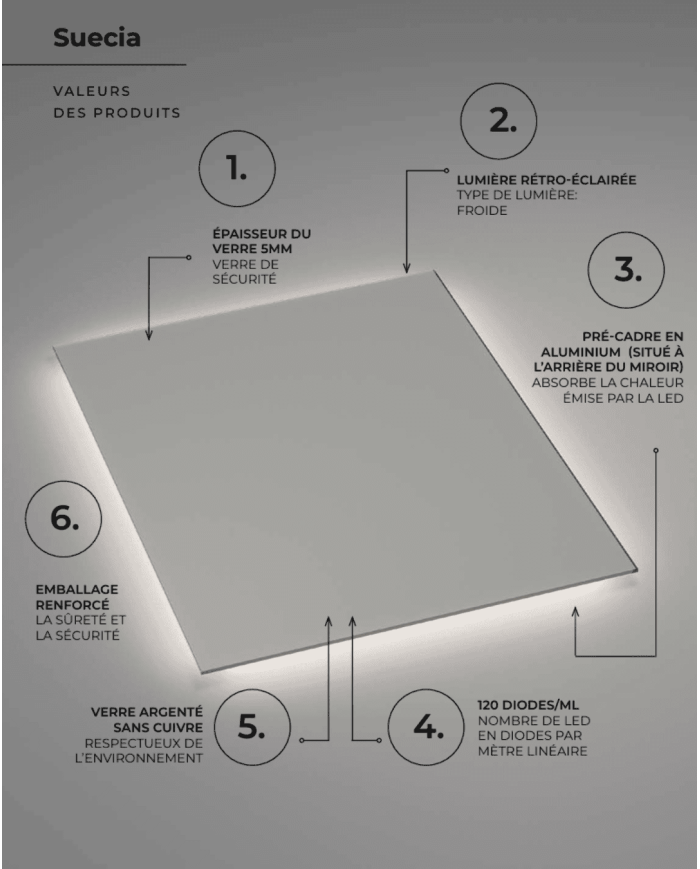 Suecia

VALEURS
DES PRODUITS

1.

ÉPAISSEUR DU VERRE 5MM
VERRE DE SÉCURITÉ

2.

LUMIÈRE RÉTRO-ÉCLAIRÉE
TYPE DE LUMIÈRE: FROIDE

3.

PRÉ-CADRE EN ALUMINIUM (SITUÉ À L'ARRIÈRE DU MIROIR)
ABSORBE LA CHALEUR ÉMISE PAR LA LED

6.

EMBALLAGE RENFORCÉ
LA SÛRETÉ ET LA SÉCURITÉ

VERRE ARGENTÉ SANS CUIVRE
RESPECTUEUX DE L'ENVIRONNEMENT

5.

4.

120 DIODES/ML
NOMBRE DE LED EN DIODES PAR MÈTRE LINÉAIRE