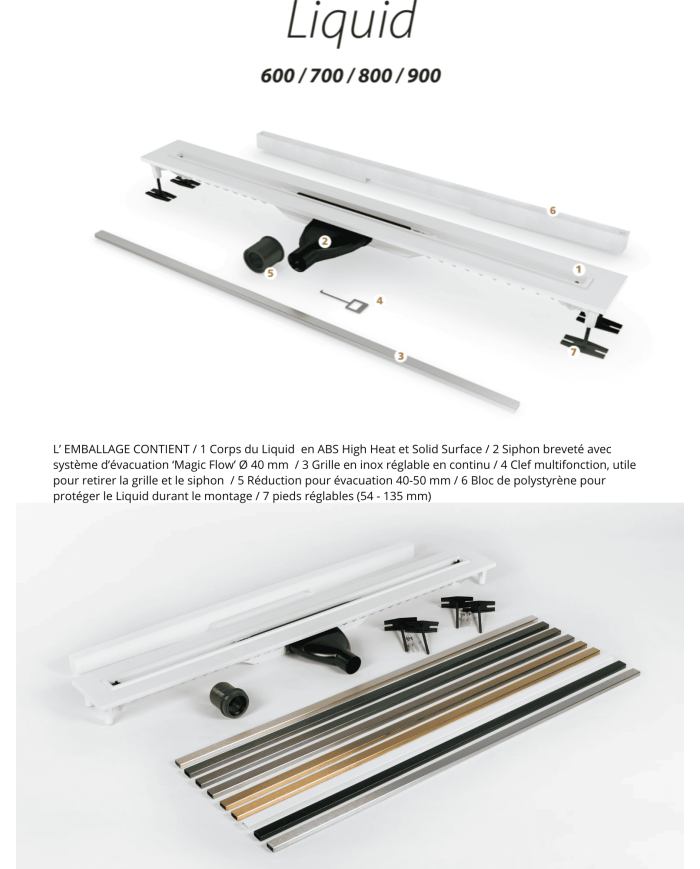 Liquid

600 / 700 / 800 / 900

6

2

1

5

4

7

3

L' EMBALLAGE CONTIENT / 1 Corps du Liquid en ABS High Heat et Solid Surface / 2 Siphon breveté avec système d'évacuation 'Magic Flow' Ø 40 mm / 3 Grille en inox réglable en continu / 4 Clef multifonction, utile pour retirer la grille et le siphon / 5 Réduction pour évacuation 40-50 mm / 6 Bloc de polystyrène pour protéger le Liquid durant le montage / 7 pieds réglables (54 - 135 mm)